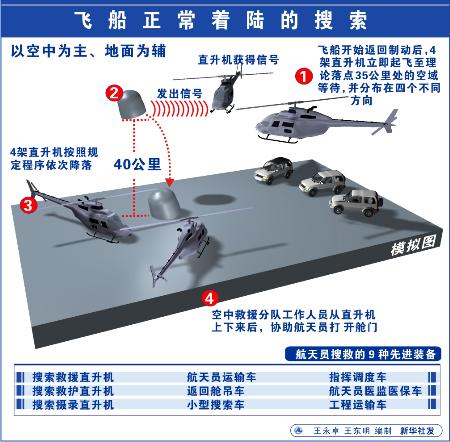 飞船正常着陆的搜索

以空中为主、地面为辅

直升机获得信号

1 飞船开始返回制动后，4架直升机立即起飞至理论落点35公里处的空域等待，并分布在四个不同方向

2 发出信号

4架直升机按照规定程序依次降落

40公里

3

模拟图

4 空中救援分队工作人员从直升机上下来后，协助航天员打开舱门

航天员搜救的9种先进装备

| 搜索救援直升机 | 航天员运输车 | 指挥调度车 |
|---|---|---|
| 搜索救护直升机 | 返回舱吊车 | 航天员医监医保车 |
| 搜索摄录直升机 | 小型搜索车 | 工程运输车 |

王永卓 王东明 编制 新华社发